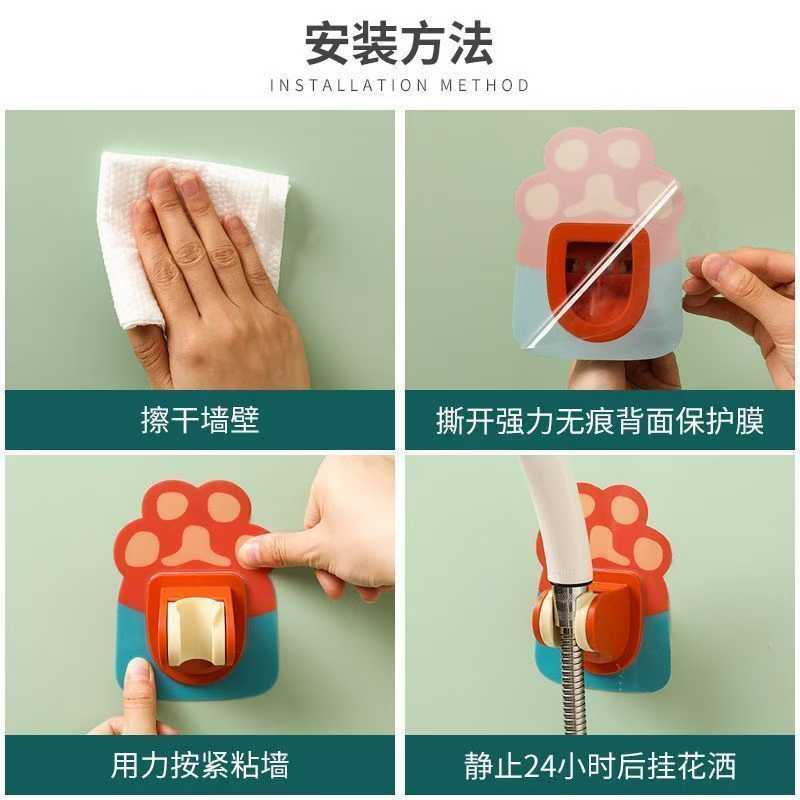 安装方法
INSTALLATION METHOD

擦干墙壁

撕开强力无痕背面保护膜

用力按紧粘墙

静止24小时后挂花洒